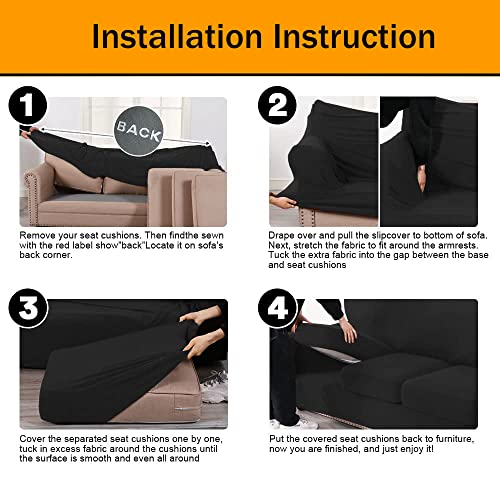 Installation Instruction

1

BACK

Remove your seat cushions. Then findthe sewn with the red label show"back"Locate it on sofa's back corner.

2

Drape over and pull the slipcover to bottom of sofa. Next, stretch the fabric to fit around the armrests. Tuck the extra fabric into the gap between the base and seat cushions

3

Cover the separated seat cushions one by one, tuck in excess fabric around the cushions until the surface is smooth and even all around

4

Put the covered seat cushions back to furniture, now you are finished, and just enjoy it!