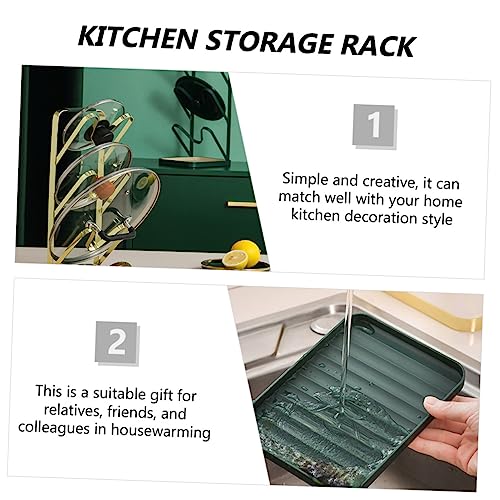 KITCHEN STORAGE RACK

1

Simple and creative, it can match well with your home kitchen decoration style

2

This is a suitable gift for relatives, friends, and colleagues in housewarming