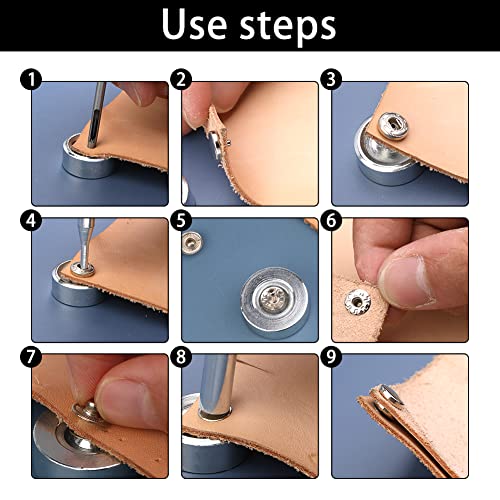 Use steps

1

2

3

4

5

6

7

8

9