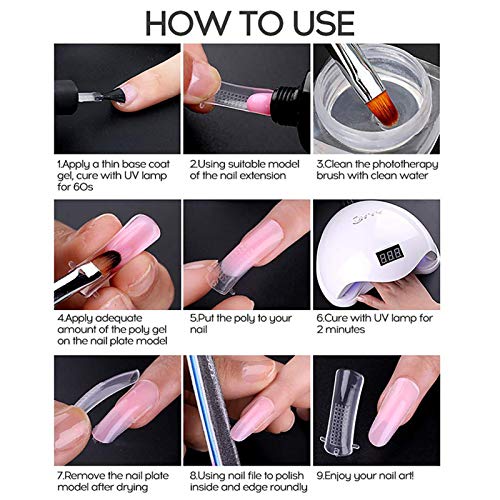 HOW TO USE

1.Apply a thin base coat gel, cure with UV lamp for 60s

2.Using suitable model of the nail extension

3.Clean the phototherapy brush with clean water

4.Apply adequate amount of the poly gel on the nail plate model

5.Put the poly to your nail

6.Cure with UV lamp for 2 minutes

7.Remove the nail plate model after drying

8.Using nail file to polish inside and edge roundly

9.Enjoy your nail art!