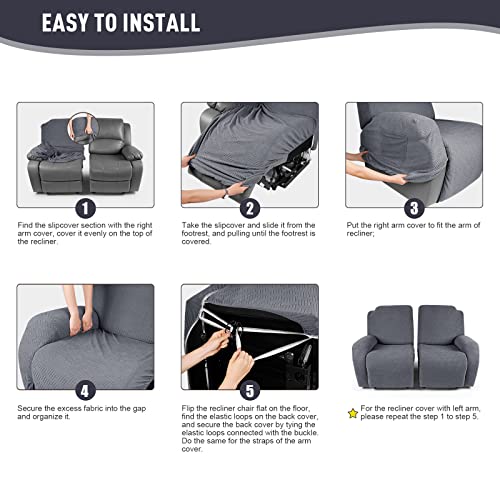 EASY TO INSTALL

1

Find the slipcover section with the right arm cover, cover it evenly on the top of the recliner.

2

Take the slipcover and slide it from the footrest, and pulling until the footrest is covered.

3

Put the right arm cover to fit the arm of recliner;

4

Secure the excess fabric into the gap and organize it.

5

Flip the recliner chair flat on the floor, find the elastic loops on the back cover, and secure the back cover by tying the elastic loops connected with the buckle. Do the same for the straps of the arm cover.

For the recliner cover with left arm, please repeat the step 1 to step 5.