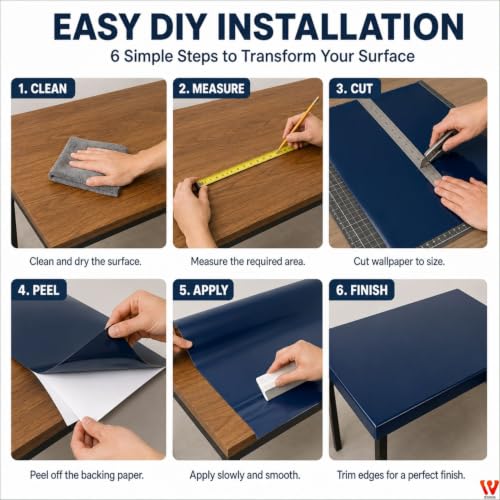 EASY DIY INSTALLATION
6 Simple Steps to Transform Your Surface

1. CLEAN
Clean and dry the surface.

2. MEASURE
Measure the required area.

3. CUT
Cut wallpaper to size.

4. PEEL
Peel off the backing paper.

5. APPLY
Apply slowly and smooth.

6. FINISH
Trim edges for a perfect finish.

W