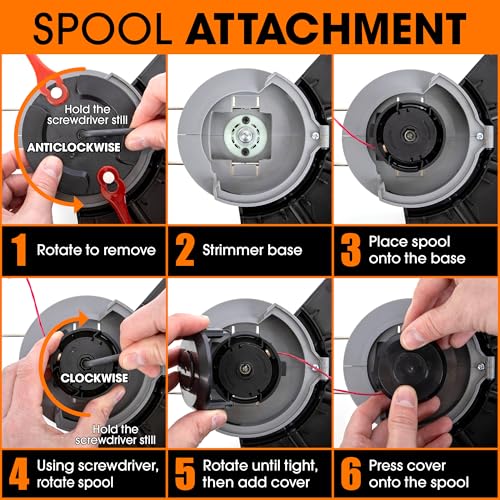 SPOOL ATTACHMENT

Hold the screwdriver still

ANTICLOCKWISE

1 Rotate to remove

2 Strimmer base

3 Place spool onto the base

CLOCKWISE

Hold the screwdriver still

4 Using screwdriver, rotate spool

5 Rotate until tight, then add cover

6 Press cover onto the spool