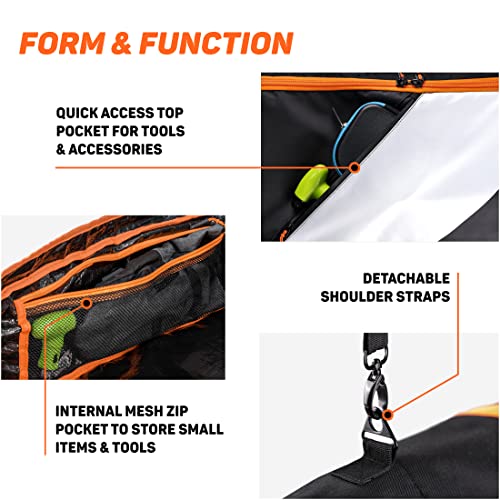 FORM & FUNCTION

QUICK ACCESS TOP POCKET FOR TOOLS & ACCESSORIES

DETACHABLE SHOULDER STRAPS

INTERNAL MESH ZIP POCKET TO STORE SMALL ITEMS & TOOLS