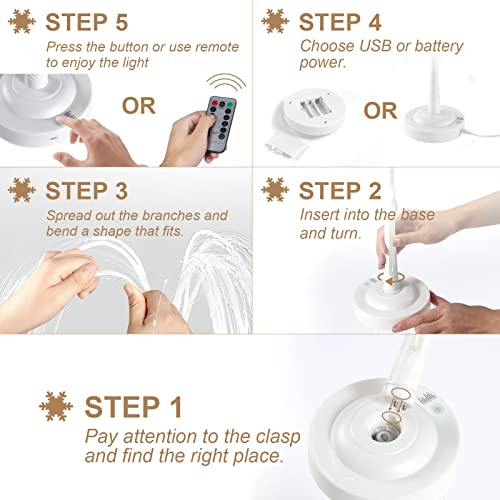 STEP 5
Press the button or use remote to enjoy the light

OR

STEP 4
Choose USB or battery power.

OR

STEP 3
Spread out the branches and bend a shape that fits.

STEP 2
Insert into the base and turn.

STEP 1
Pay attention to the clasp and find the right place.