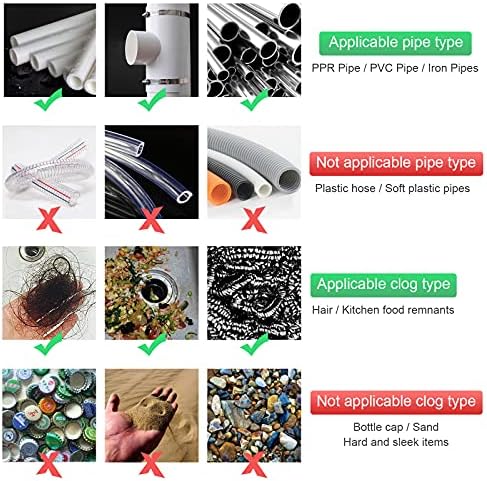 Applicable pipe type

PPR Pipe / PVC Pipe / Iron Pipes

Not applicable pipe type

Plastic hose / Soft plastic pipes

Applicable clog type

Hair / Kitchen food remnants

Not applicable clog type

Bottle cap / Sand
Hard and sleek items