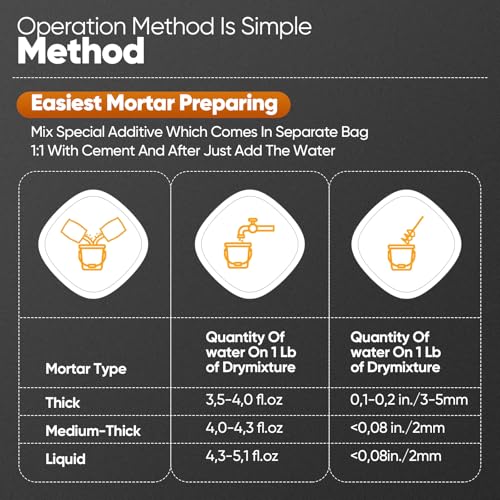 Operation Method Is Simple
Method

Easiest Mortar Preparing

Mix Special Additive Which Comes In Separate Bag 1:1 With Cement And After Just Add The Water

| Mortar Type | Quantity Of water On 1 Lb of Drymixture | Quantity Of water On 1 Lb of Drymixture |
|---|---|---|
| Thick | 3,5-4,0 fl.oz | 0,1-0,2 in./3-5mm |
| Medium-Thick | 4,0-4,3 fl.oz | <0,08 in./2mm |
| Liquid | 4,3-5,1 fl.oz | <0,08in./2mm |