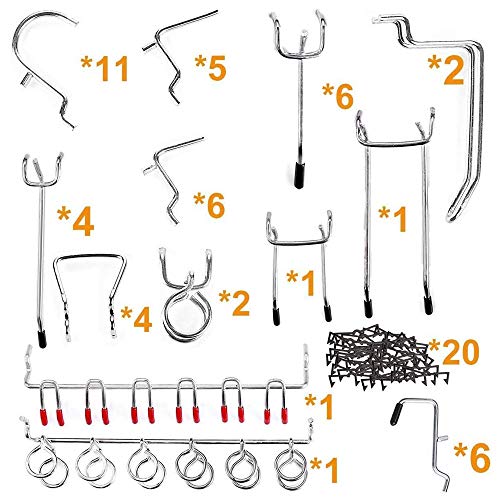 *11
*5
*6
*2
*4
*6
*1
*1
*4
*2
*20
*1
*1
*6