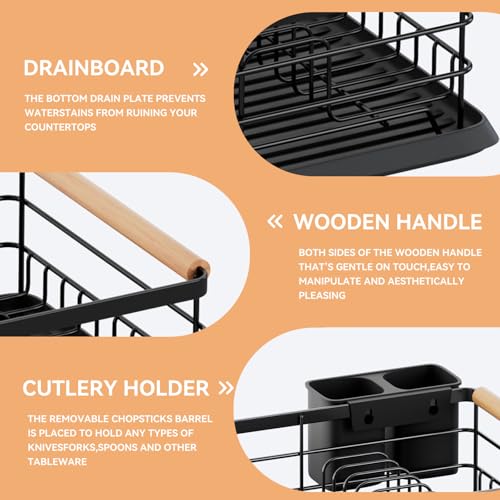 DRAINBOARD »

THE BOTTOM DRAIN PLATE PREVENTS WATERSTAINS FROM RUINING YOUR COUNTERTOPS

« WOODEN HANDLE

BOTH SIDES OF THE WOODEN HANDLE THAT'S GENTLE ON TOUCH,EASY TO MANIPULATE AND AESTHETICALLY PLEASING

CUTLERY HOLDER »

THE REMOVABLE CHOPSTICKS BARREL IS PLACED TO HOLD ANY TYPES OF KNIVESFORKS,SPOONS AND OTHER TABLEWARE