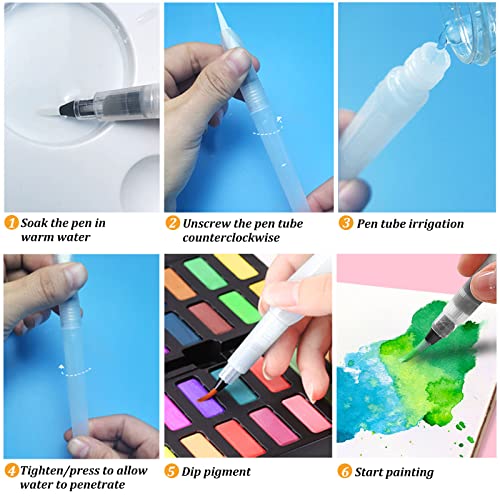 1 Soak the pen in warm water

2 Unscrew the pen tube counterclockwise

3 Pen tube irrigation

4 Tighten/press to allow water to penetrate

5 Dip pigment

6 Start painting