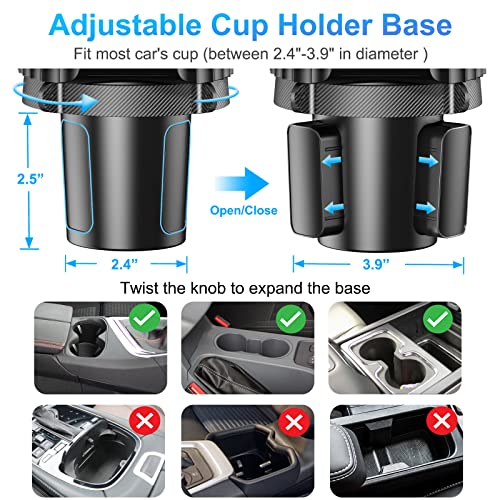 Adjustable Cup Holder Base

Fit most car's cup (between 2.4"-3.9" in diameter )

2.5"

2.4"

Open/Close

3.9"

Twist the knob to expand the base