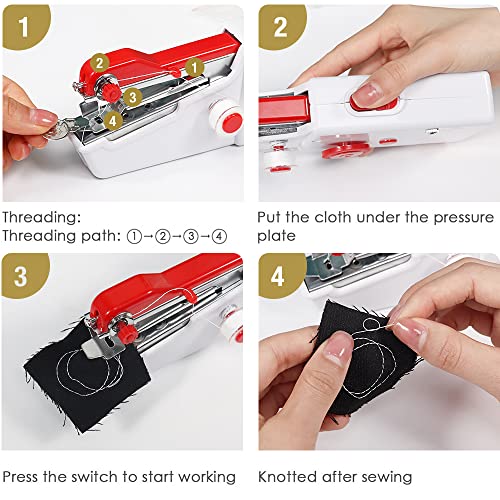 1

2

1

3

4

Threading:
Threading path: ①→②→③→④

2

Put the cloth under the pressure plate

3

Press the switch to start working

4

Knotted after sewing