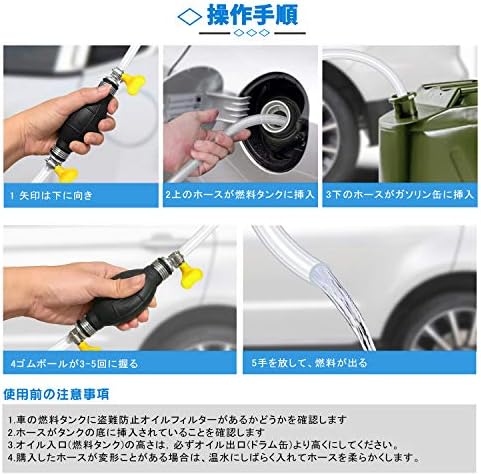 操作手順

1 矢印は下に向き

2上のホースが燃料タンクに挿入

3下のホースがガソリン缶に挿入

4ゴムボールが3-5回に握る

5手を放して、燃料が出る

使用前の注意事項

1.車の燃料タンクに盗難防止オイルフィルターがあるかどうかを確認します
2.ホースがタンクの底に挿入されていることを確認します
3.オイル入口(燃料タンク)の高さは、必ずオイル出口(ドラム缶)より高くにしてください。
4.購入したホースが変形ことがある場合は、温水にしばらく入れてホースを柔らかくします。