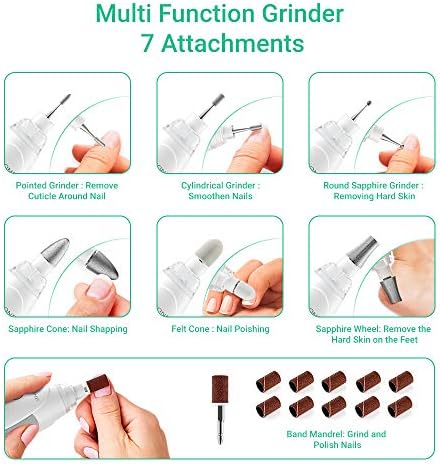 Multi Function Grinder
7 Attachments

Pointed Grinder : Remove Cuticle Around Nail

Cylindrical Grinder : Smoothen Nails

Round Sapphire Grinder : Removing Hard Skin

Sapphire Cone: Nail Shapping

Felt Cone : Nail Polishing

Sapphire Wheel: Remove the Hard Skin on the Feet

Band Mandrel: Grind and Polish Nails