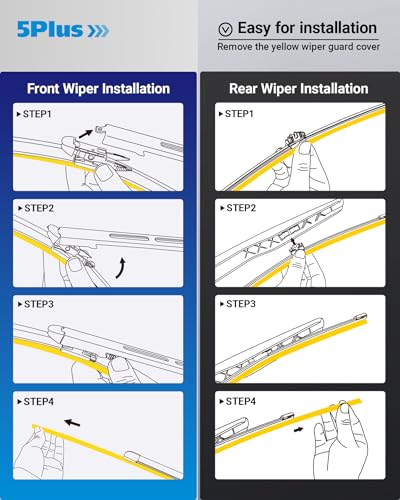 5Plus

Easy for installation
Remove the yellow wiper guard cover

Front Wiper Installation

STEP1

STEP2

STEP3

STEP4

Rear Wiper Installation

STEP1

STEP2

STEP3

STEP4