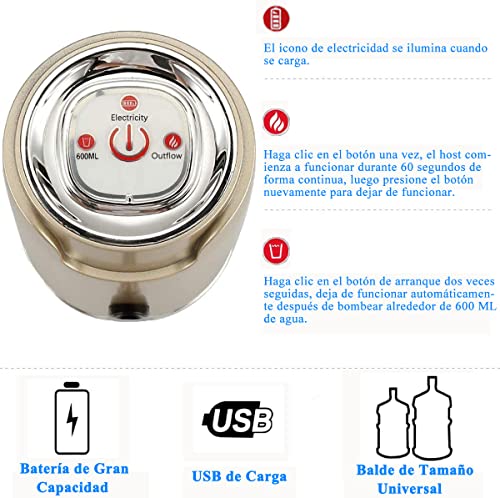 Electricity

600ML

Outflow

El icono de electricidad se ilumina cuando se carga.

Haga clic en el botón una vez, el host comienza a funcionar durante 60 segundos de forma continua, luego presione el botón nuevamente para dejar de funcionar.

Haga clic en el botón de arranque dos veces seguidas, deja de funcionar automáticamente después de bombear alrededor de 600 ML de agua.

Batería de Gran Capacidad

USB

USB de Carga

Balde de Tamaño Universal