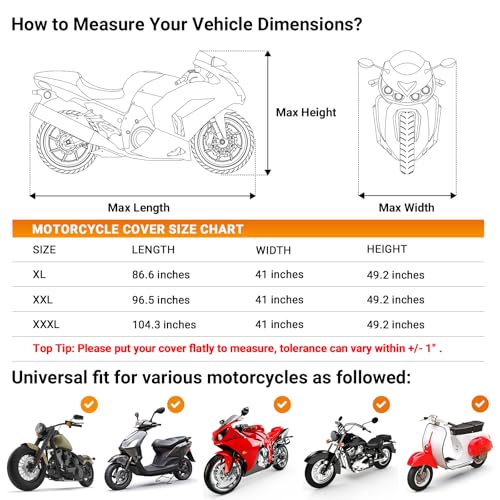 How to Measure Your Vehicle Dimensions?

Max Height

Max Length

Max Width

MOTORCYCLE COVER SIZE CHART

| SIZE | LENGTH | WIDTH | HEIGHT |
|---|---|---|---|
| XL | 86.6 inches | 41 inches | 49.2 inches |
| XXL | 96.5 inches | 41 inches | 49.2 inches |
| XXXL | 104.3 inches | 41 inches | 49.2 inches |

Top Tip: Please put your cover flatly to measure, tolerance can vary within +/- 1" .

Universal fit for various motorcycles as followed: