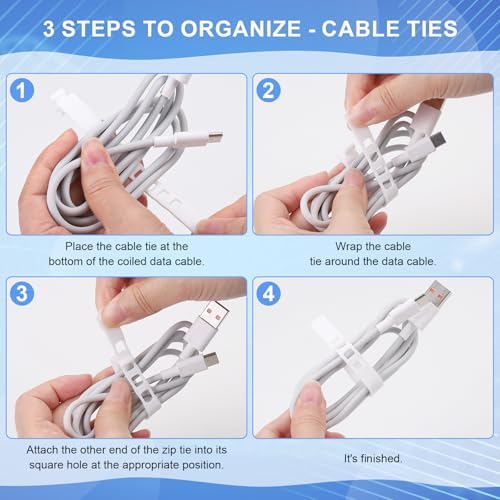 3 STEPS TO ORGANIZE - CABLE TIES

1

Place the cable tie at the bottom of the coiled data cable.

2

Wrap the cable tie around the data cable.

3

Attach the other end of the zip tie into its square hole at the appropriate position.

4

It's finished.