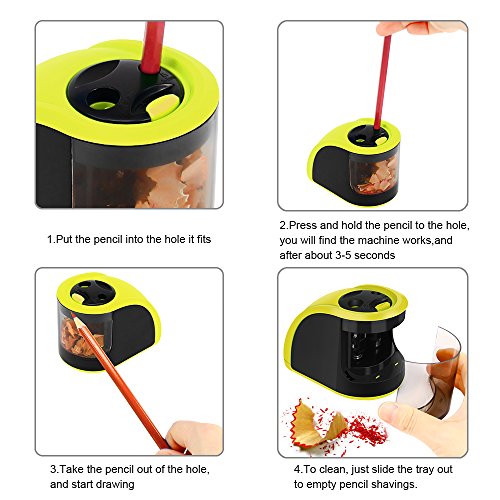 1.Put the pencil into the hole it fits

2.Press and hold the pencil to the hole, you will find the machine works,and after about 3-5 seconds

3.Take the pencil out of the hole, and start drawing

4.To clean, just slide the tray out to empty pencil shavings.