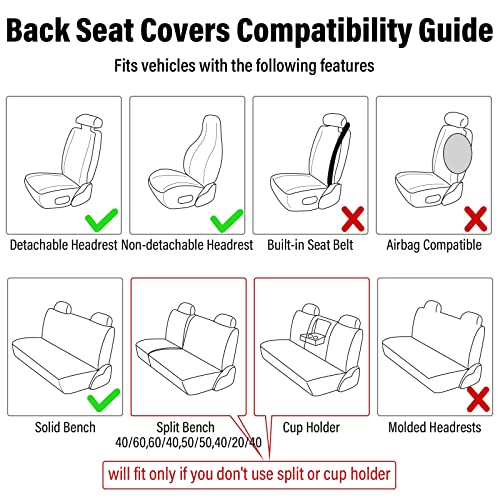 Back Seat Covers Compatibility Guide

Fits vehicles with the following features

Detachable Headrest

Non-detachable Headrest

Built-in Seat Belt

Airbag Compatible

Solid Bench

Split Bench
40/60,60/40,50/50,40/20/40

Cup Holder

Molded Headrests

will fit only if you don't use split or cup holder