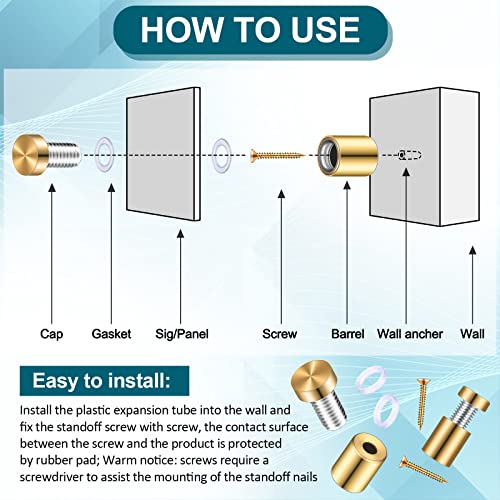 HOW TO USE

Cap
Gasket
Sig/Panel
Screw
Barrel
Wall ancher
Wall

Easy to install:

Install the plastic expansion tube into the wall and fix the standoff screw with screw, the contact surface between the screw and the product is protected by rubber pad; Warm notice: screws require a screwdriver to assist the mounting of the standoff nails