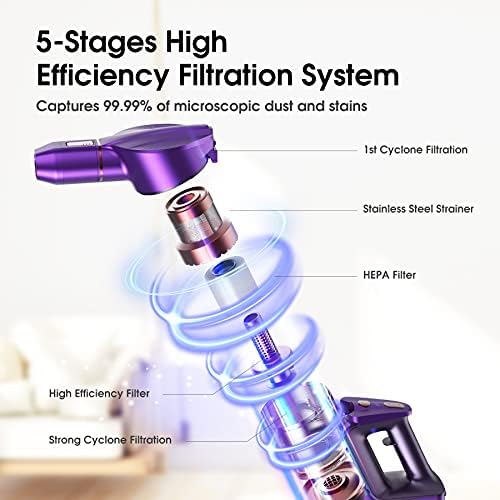 5-Stages High Efficiency Filtration System

Captures 99.99% of microscopic dust and stains

1st Cyclone Filtration

Stainless Steel Strainer

HEPA Filter

High Efficiency Filter

Strong Cyclone Filtration