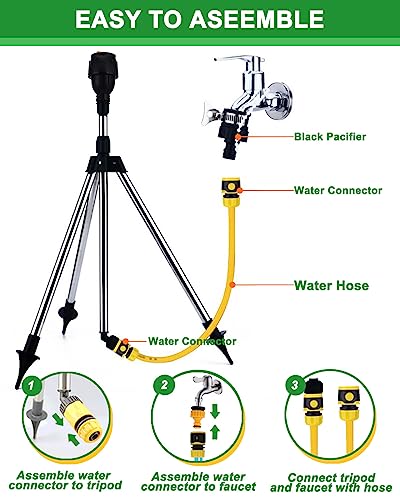 EASY TO ASEEMBLE

Black Pacifier

Water Connector

Water Hose

Water Connector

1

Assemble water connector to tripod

2

Assemble water connector to faucet

3

Connect tripod and faucet with hose