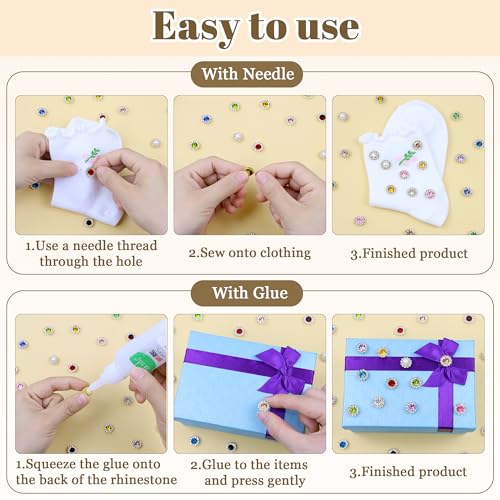 Easy to use

With Needle

1.Use a needle thread through the hole

2.Sew onto clothing

3.Finished product

With Glue

1.Squeeze the glue onto the back of the rhinestone

2.Glue to the items and press gently

3.Finished product