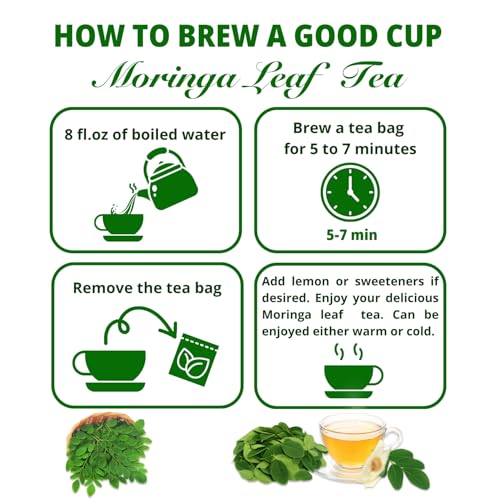 HOW TO BREW A GOOD CUP

Moringa Leaf Tea

8 fl.oz of boiled water

Brew a tea bag for 5 to 7 minutes

5-7 min

Remove the tea bag

Add lemon or sweeteners if desired. Enjoy your delicious Moringa leaf tea. Can be enjoyed either warm or cold.