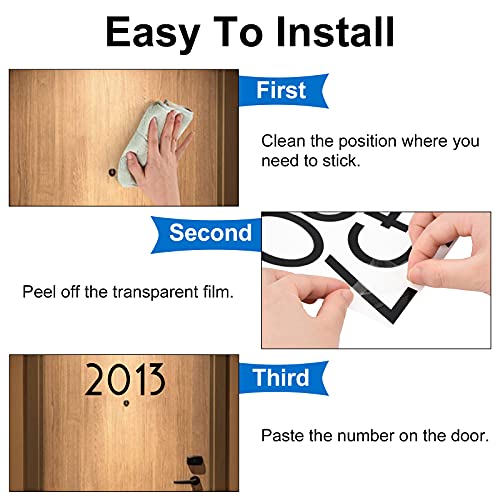 Easy To Install

First

Clean the position where you need to stick.

Second

Peel off the transparent film.

2013

Third

Paste the number on the door.