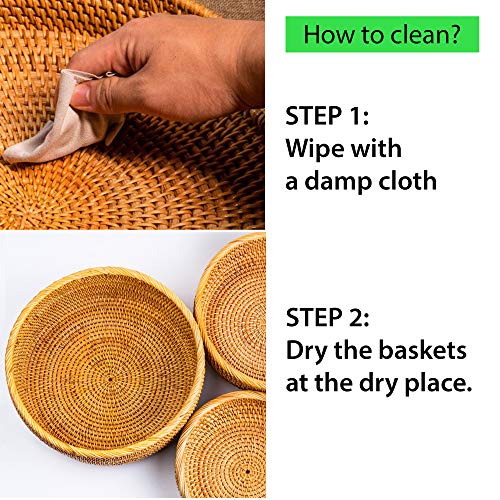 How to clean?

STEP 1:
Wipe with a damp cloth

STEP 2:
Dry the baskets at the dry place.