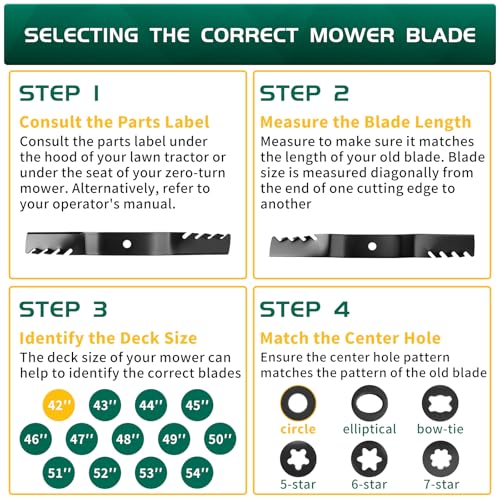 SELECTING THE CORRECT MOWER BLADE

STEP 1

Consult the Parts Label

Consult the parts label under the hood of your lawn tractor or under the seat of your zero-turn mower. Alternatively, refer to your operator's manual.

STEP 2

Measure the Blade Length

Measure to make sure it matches the length of your old blade. Blade size is measured diagonally from the end of one cutting edge to another

STEP 3

Identify the Deck Size

The deck size of your mower can help to identify the correct blades

42'' 43'' 44'' 45''
46'' 47'' 48'' 49'' 50''
51'' 52'' 53'' 54''

STEP 4

Match the Center Hole

Ensure the center hole pattern matches the pattern of the old blade

circle elliptical bow-tie
5-star 6-star 7-star