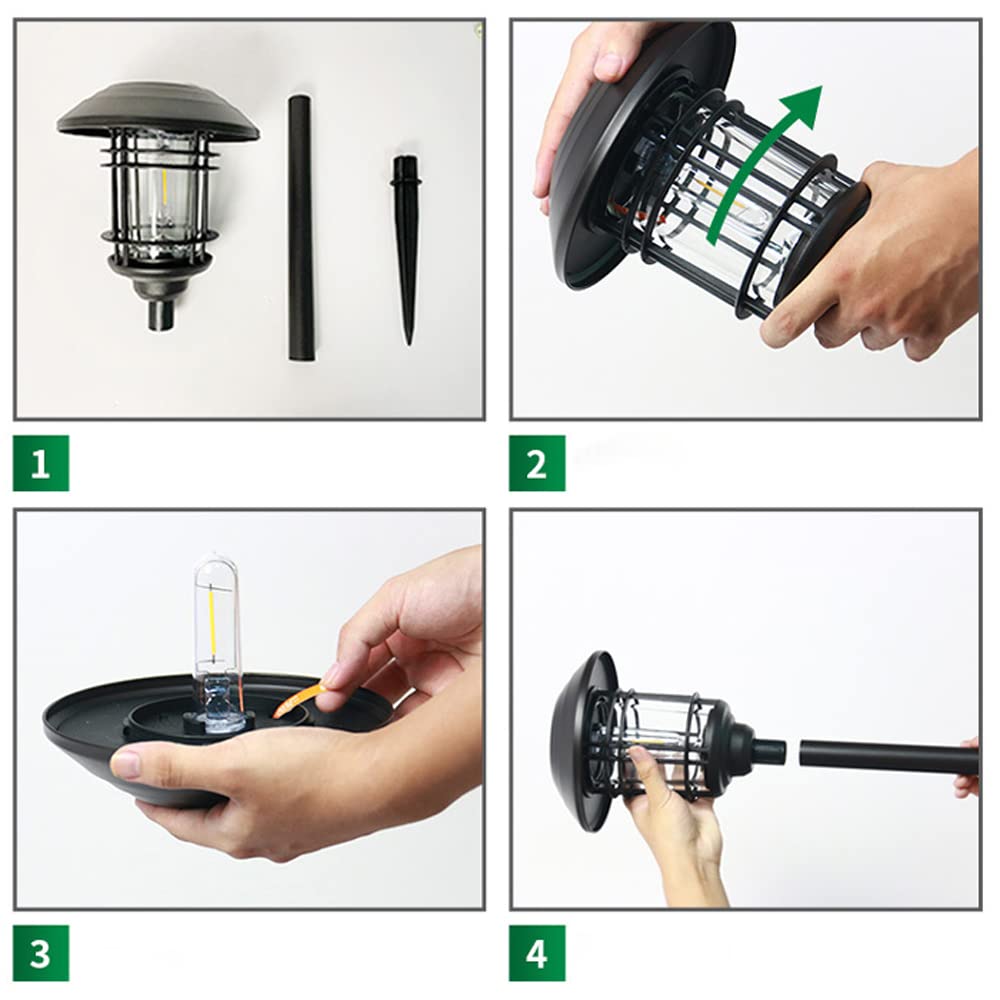 1

2

3

4