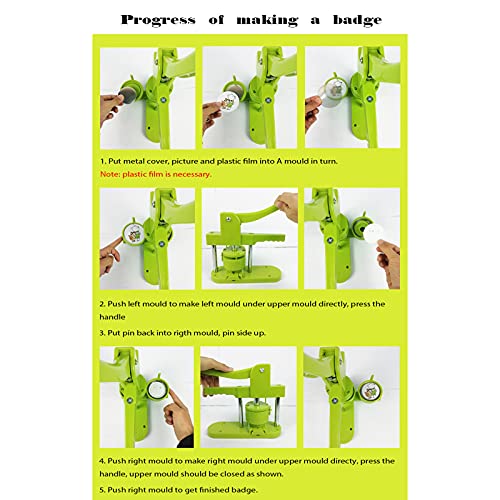 Progress of making a badge

1. Put metal cover, picture and plastic film into A mould in turn.
Note: plastic film is necessary.

2. Push left mould to make left mould under upper mould directly, press the handle

3. Put pin back into rigth mould, pin side up.

4. Push right mould to make right mould under upper mould directy, press the handle, upper mould should be closed as shown.

5. Push right mould to get finished badge.