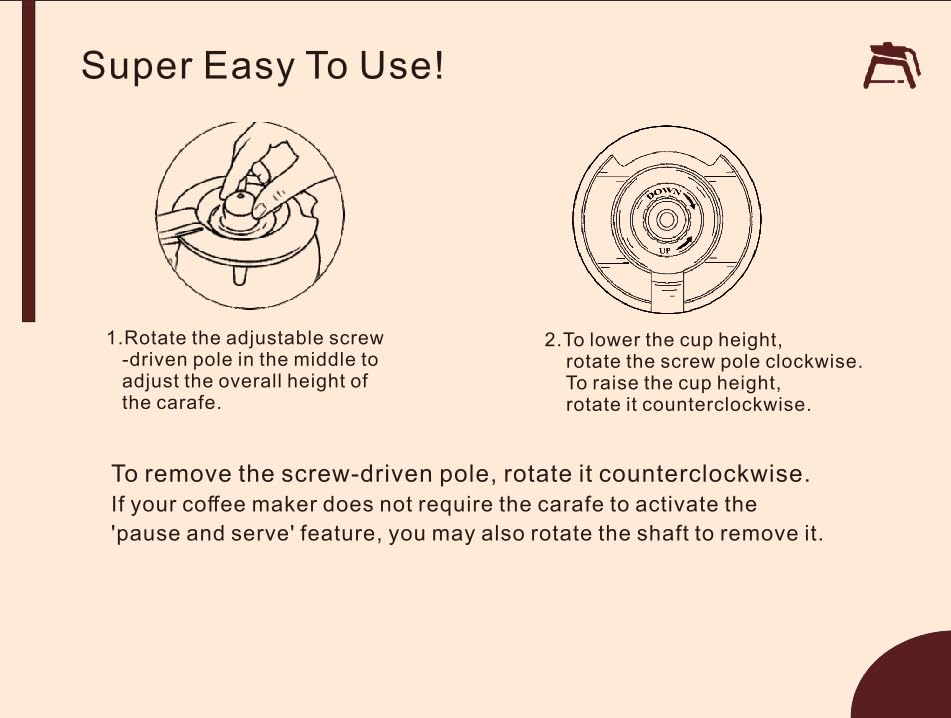 Super Easy To Use!

DOWN
UP

1.Rotate the adjustable screw -driven pole in the middle to adjust the overall height of the carafe.

2.To lower the cup height, rotate the screw pole clockwise. To raise the cup height, rotate it counterclockwise.

To remove the screw-driven pole, rotate it counterclockwise.
If your coffee maker does not require the carafe to activate the 'pause and serve' feature, you may also rotate the shaft to remove it.