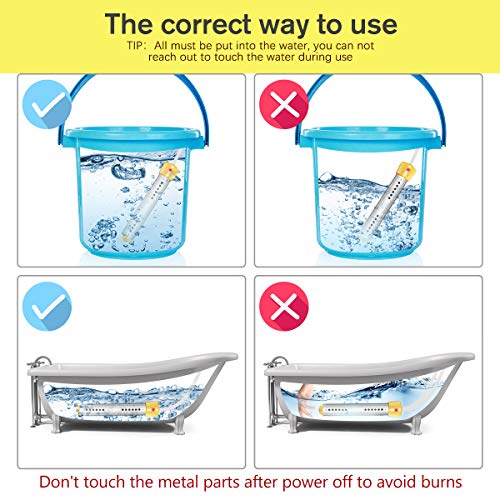 The correct way to use

TIP: All must be put into the water, you can not reach out to touch the water during use

Don't touch the metal parts after power off to avoid burns