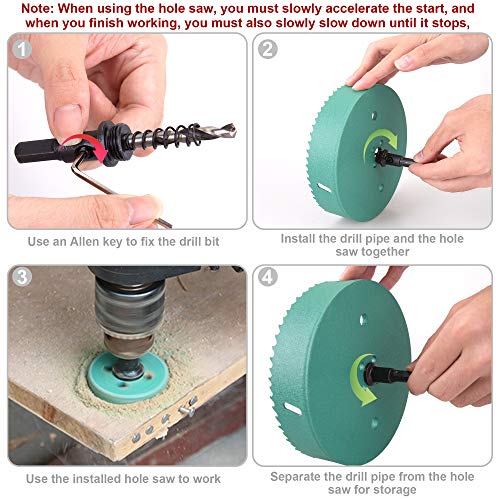 Note: When using the hole saw, you must slowly accelerate the start, and when you finish working, you must also slowly slow down until it stops,

1

Use an Allen key to fix the drill bit

2

Install the drill pipe and the hole saw together

3

Use the installed hole saw to work

4

Separate the drill pipe from the hole saw for storage