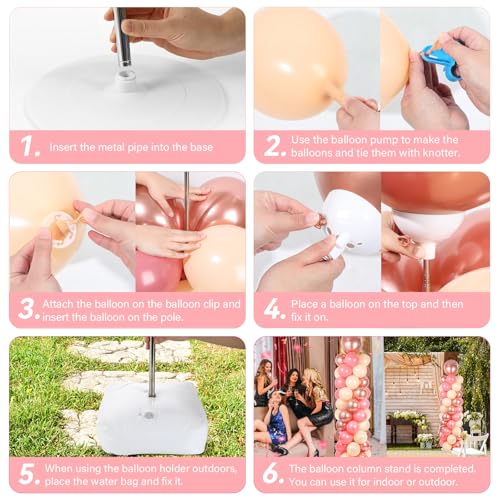 1. Insert the metal pipe into the base

2. Use the balloon pump to make the balloons and tie them with knotter.

3. Attach the balloon on the balloon clip and insert the balloon on the pole.

4. Place a balloon on the top and then fix it on.

5. When using the balloon holder outdoors, place the water bag and fix it.

6. The balloon column stand is completed. You can use it for indoor or outdoor.