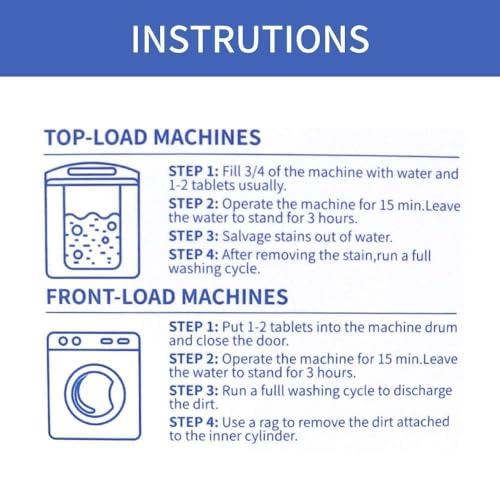 INSTRUTIONS

TOP-LOAD MACHINES

STEP 1: Fill 3/4 of the machine with water and 1-2 tablets usually.

STEP 2: Operate the machine for 15 min.Leave the water to stand for 3 hours.

STEP 3: Salvage stains out of water.

STEP 4: After removing the stain,run a full washing cycle.

FRONT-LOAD MACHINES

STEP 1: Put 1-2 tablets into the machine drum and close the door.

STEP 2: Operate the machine for 15 min.Leave the water to stand for 3 hours.

STEP 3: Run a fulll washing cycle to discharge the dirt.

STEP 4: Use a rag to remove the dirt attached to the inner cylinder.