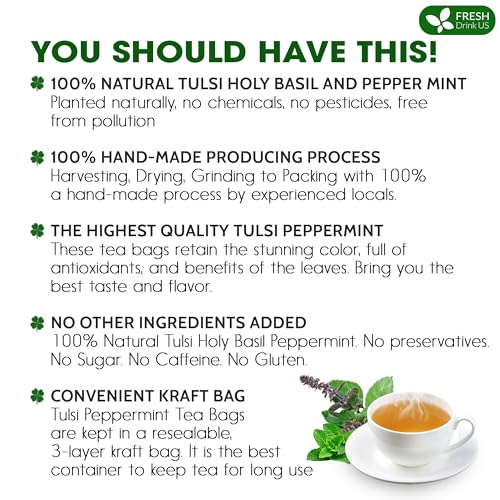 FRESH
Drink US

YOU SHOULD HAVE THIS!

100% NATURAL TULSI HOLY BASIL AND PEPPER MINT
Planted naturally, no chemicals, no pesticides, free from pollution

100% HAND-MADE PRODUCING PROCESS
Harvesting, Drying, Grinding to Packing with 100% a hand-made process by experienced locals.

THE HIGHEST QUALITY TULSI PEPPERMINT
These tea bags retain the stunning color, full of antioxidants, and benefits of the leaves. Bring you the best taste and flavor.

NO OTHER INGREDIENTS ADDED
100% Natural Tulsi Holy Basil Peppermint. No preservatives. No Sugar. No Caffeine. No Gluten.

CONVENIENT KRAFT BAG
Tulsi Peppermint Tea Bags are kept in a resealable, 3-layer kraft bag. It is the best container to keep tea for long use