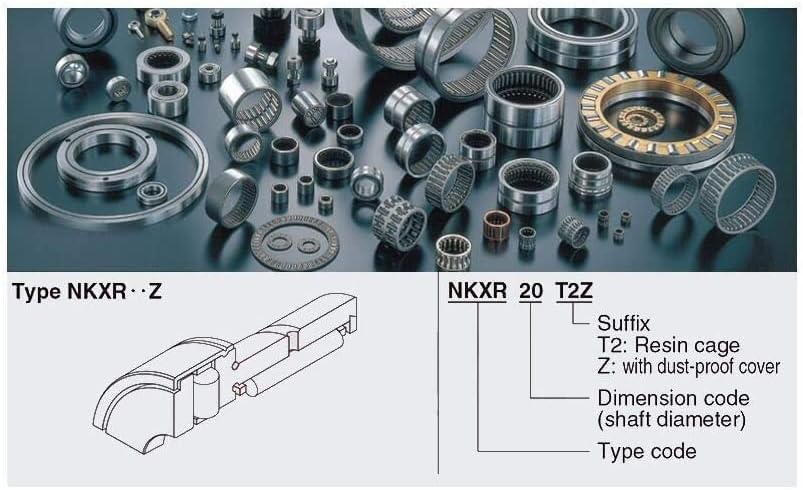 Type NKXR··Z

NKXR 20 T2Z

Suffix
T2: Resin cage
Z: with dust-proof cover

Dimension code
(shaft diameter)

Type code