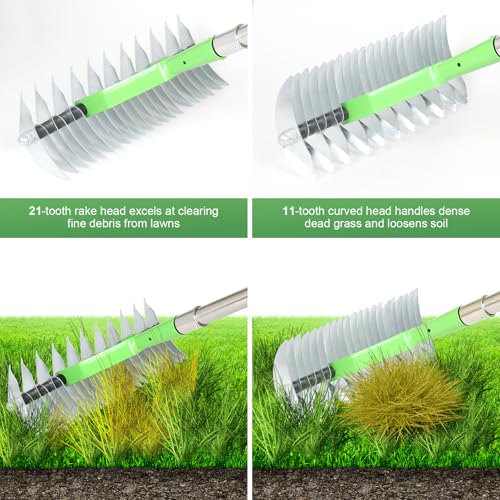 21-tooth rake head excels at clearing fine debris from lawns

11-tooth curved head handles dense dead grass and loosens soil