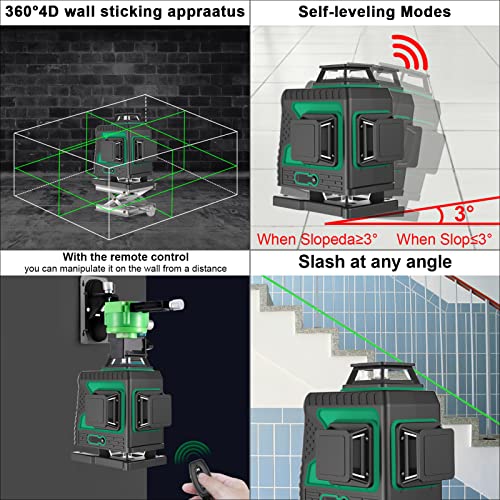 360°4D wall sticking appraatus

Self-leveling Modes

3°

When Slopeda≥3°

When Slop≤3°

With the remote control
you can manipulate it on the wall from a distance

Slash at any angle