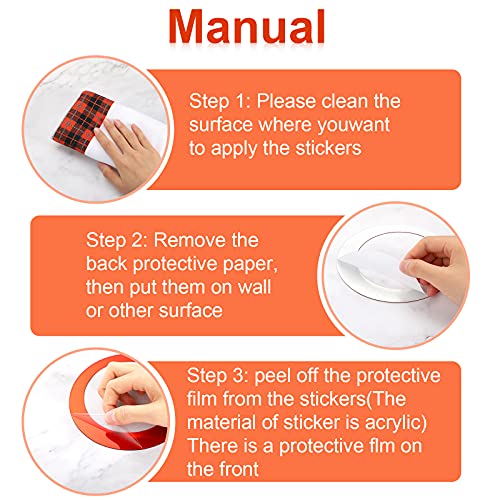 Manual

Step 1: Please clean the surface where youwant to apply the stickers

Step 2: Remove the back protective paper, then put them on wall or other surface

Step 3: peel off the protective film from the stickers(The material of sticker is acrylic) There is a protective flm on the front