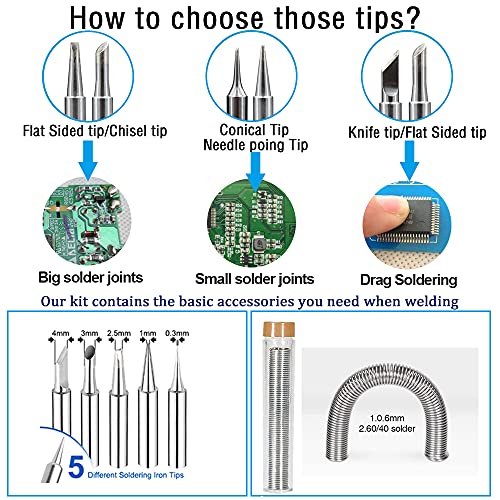 How to choose those tips?

Flat Sided tip/Chisel tip

Conical Tip
Needle poing Tip

Knife tip/Flat Sided tip

Big solder joints

Small solder joints

Drag Soldering

Our kit contains the basic accessories you need when welding

4mm 3mm 2.5mm 1mm 0.3mm

5 Different Soldering Iron Tips

1.0.6mm
2.60/40 solder