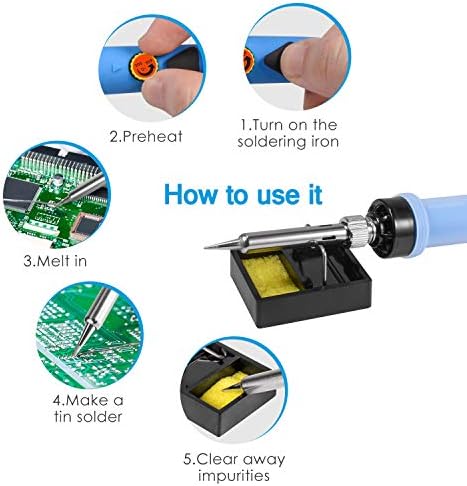 2.Preheat

1.Turn on the soldering iron

How to use it

3.Melt in

4.Make a tin solder

5.Clear away impurities