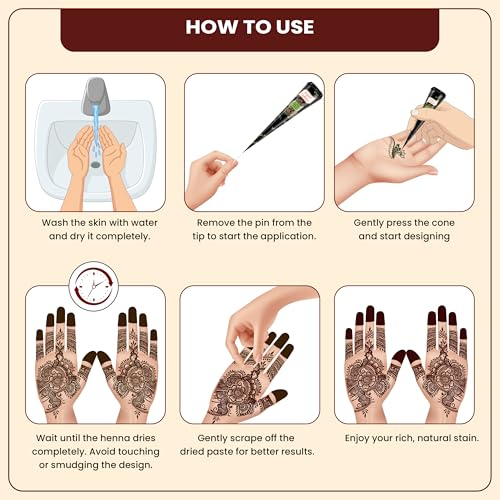 HOW TO USE

Wash the skin with water and dry it completely.

Remove the pin from the tip to start the application.

Gently press the cone and start designing

Wait until the henna dries completely. Avoid touching or smudging the design.

Gently scrape off the dried paste for better results.

Enjoy your rich, natural stain.