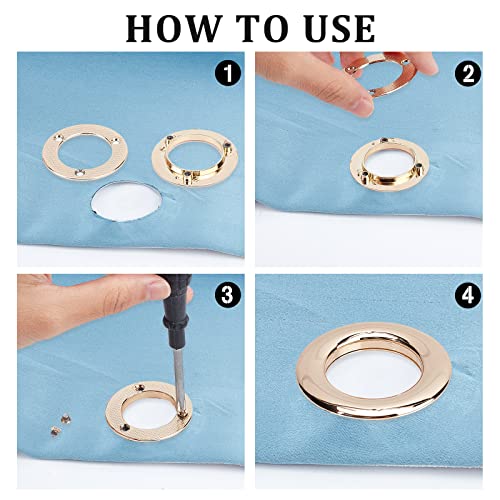 HOW TO USE

1

2

3

4