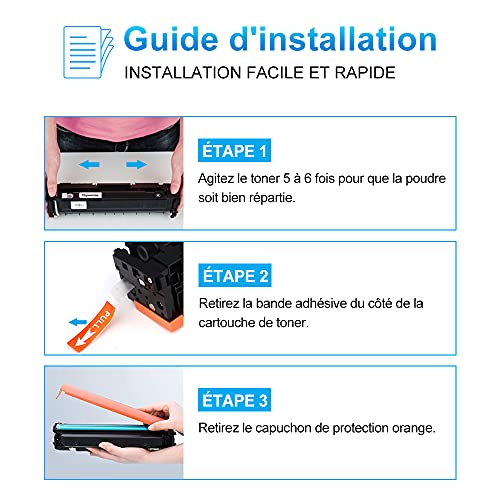 Guide d'installation
INSTALLATION FACILE ET RAPIDE

ÉTAPE 1
Agitez le toner 5 à 6 fois pour que la poudre soit bien répartie.

PULL

ÉTAPE 2
Retirez la bande adhésive du côté de la cartouche de toner.

ÉTAPE 3
Retirez le capuchon de protection orange.