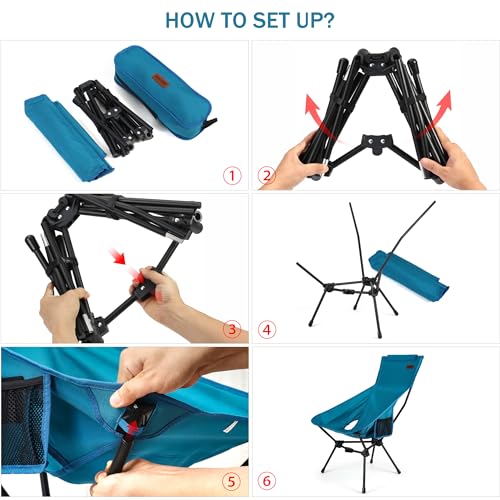 HOW TO SET UP?

①

②

③

④

⑤

⑥